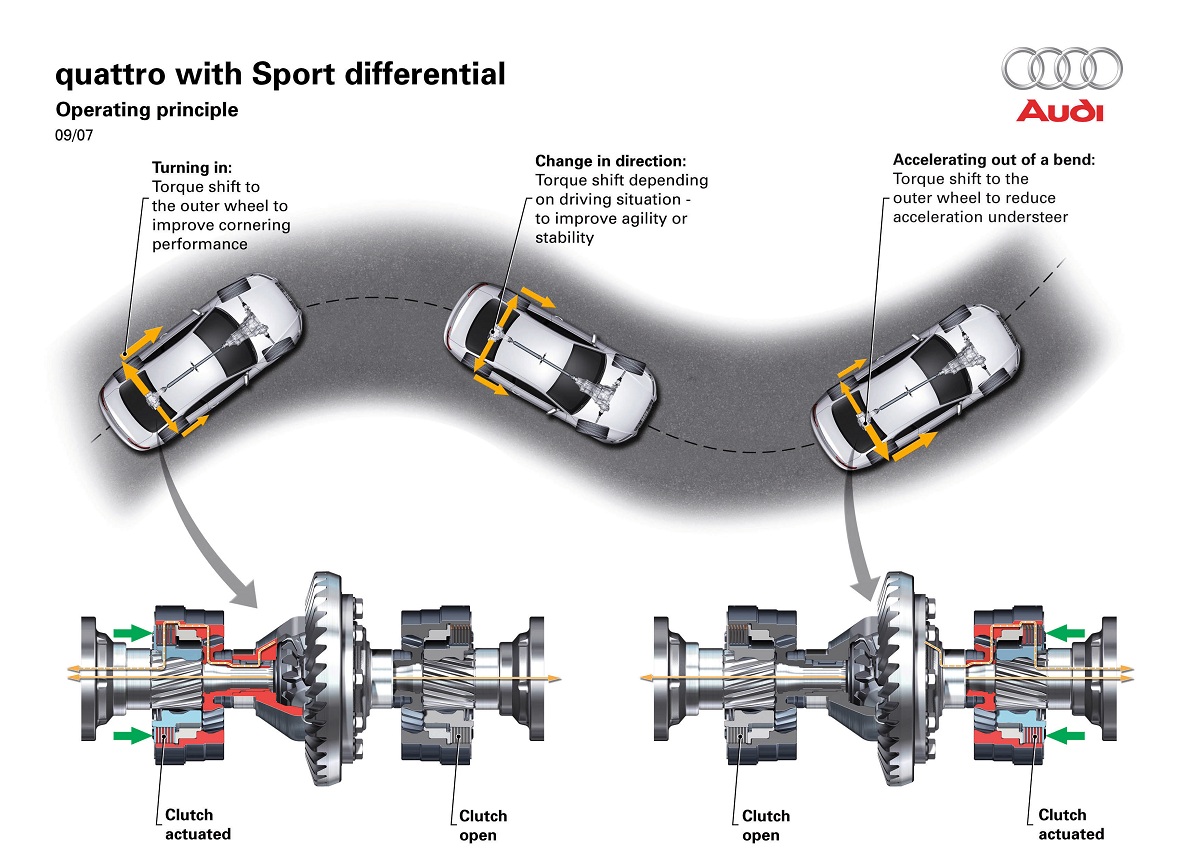 quattro with Sport differential
Operating principle
09/07

Audi

Turning in:
Torque shift to the outer wheel to improve cornering performance

Change in direction:
Torque shift depending on driving situation - to improve agility or stability

Accelerating out of a bend:
Torque shift to the outer wheel to reduce acceleration understeer

Clutch actuated

Clutch open

Clutch open

Clutch actuated