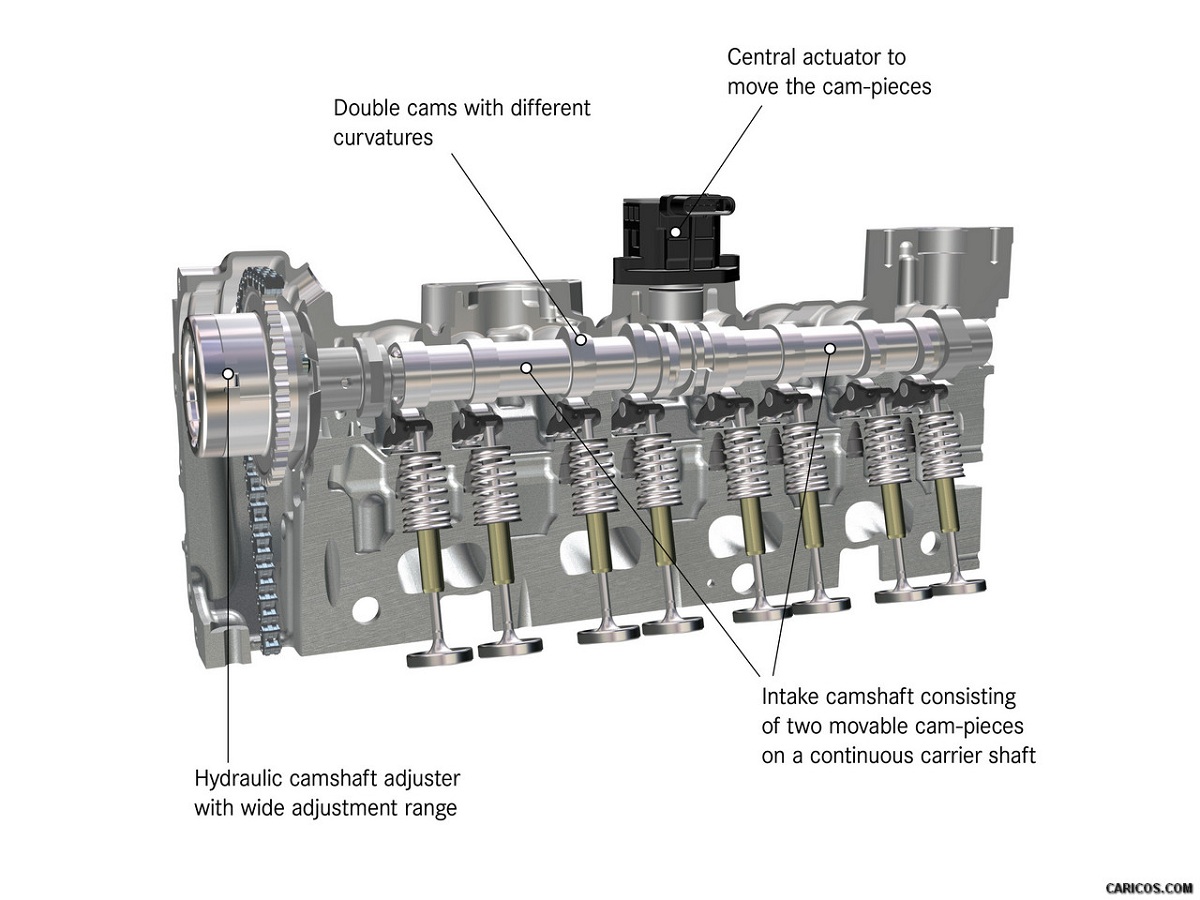 Central actuator to move the cam-pieces

Double cams with different curvatures

Intake camshaft consisting of two movable cam-pieces on a continuous carrier shaft

Hydraulic camshaft adjuster with wide adjustment range

CARICOS.COM