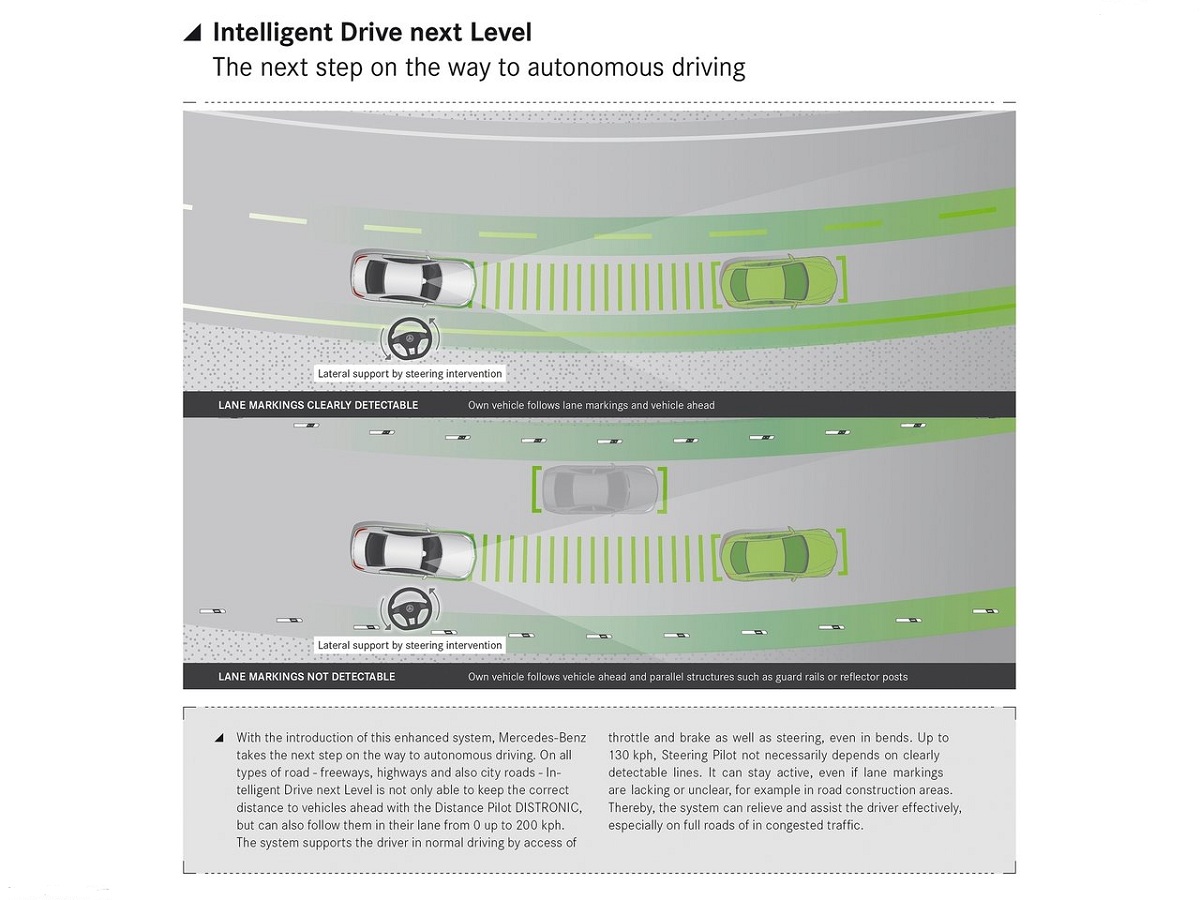 Intelligent Drive next Level
The next step on the way to autonomous driving

Lateral support by steering intervention

LANE MARKINGS CLEARLY DETECTABLE
Own vehicle follows lane markings and vehicle ahead

Lateral support by steering intervention

LANE MARKINGS NOT DETECTABLE
Own vehicle follows vehicle ahead and parallel structures such as guard rails or reflector posts

With the introduction of this enhanced system, Mercedes-Benz takes the next step on the way to autonomous driving. On all types of road - freeways, highways and also city roads - Intelligent Drive next Level is not only able to keep the correct distance to vehicles ahead with the Distance Pilot DISTRONIC, but can also follow them in their lane from 0 up to 200 kph. The system supports the driver in normal driving by access of

throttle and brake as well as steering, even in bends. Up to 130 kph, Steering Pilot not necessarily depends on clearly detectable lines. It can stay active, even if lane markings are lacking or unclear, for example in road construction areas. Thereby, the system can relieve and assist the driver effectively, especially on full roads of in congested traffic.