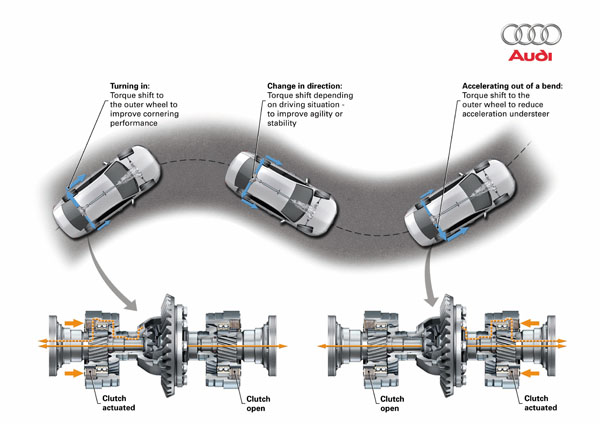 Audi

Turning in:
Torque shift to the outer wheel to improve cornering performance

Change in direction:
Torque shift depending on driving situation - to improve agility or stability

Accelerating out of a bend:
Torque shift to the outer wheel to reduce acceleration understeer

Clutch actuated

Clutch open

Clutch open

Clutch actuated