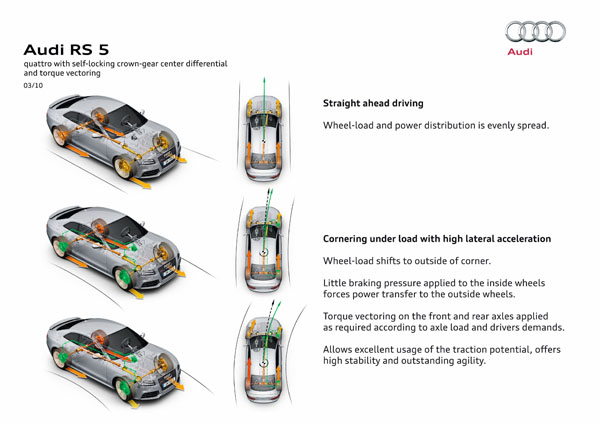 Audi RS 5
quattro with self-locking crown-gear center differential and torque vectoring
03/10

Audi

Straight ahead driving

Wheel-load and power distribution is evenly spread.

Cornering under load with high lateral acceleration

Wheel-load shifts to outside of corner.

Little braking pressure applied to the inside wheels forces power transfer to the outside wheels.

Torque vectoring on the front and rear axles applied as required according to axle load and drivers demands.

Allows excellent usage of the traction potential, offers high stability and outstanding agility.