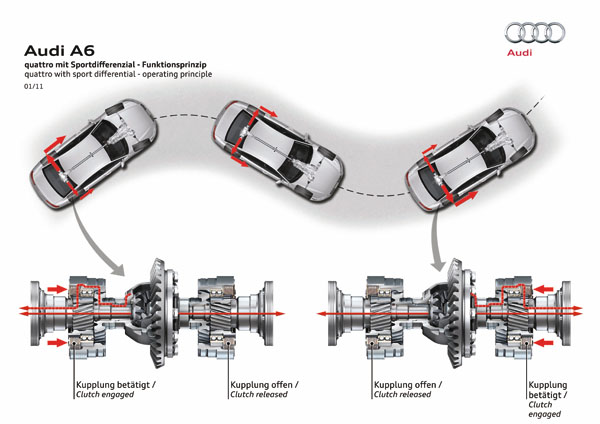 Audi A6
quattro mit Sportdifferenzial - Funktionsprinzip
quattro with sport differential - operating principle
01/11

Audi

Kupplung betätigt /
Clutch engaged

Kupplung offen /
Clutch released

Kupplung offen /
Clutch released

Kupplung betätigt /
Clutch engaged