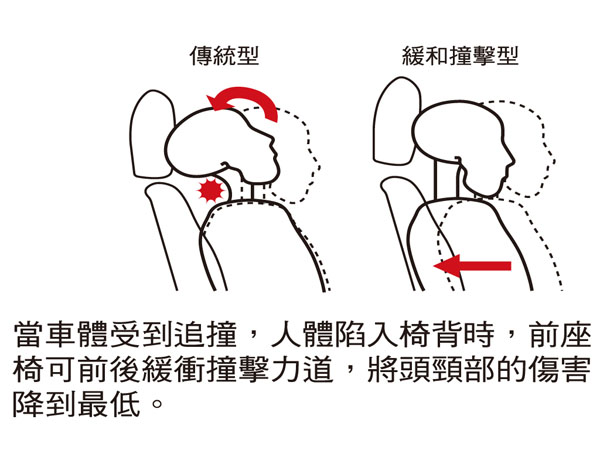 傳統型

緩和撞擊型

當車體受到追撞，人體陷入椅背時，前座椅可前後緩衝撞擊力道，將頭頸部的傷害降到最低。