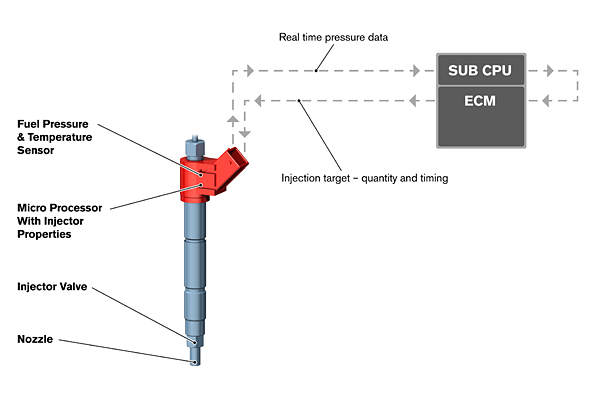 Real time pressure data

SUB CPU

ECM

Fuel Pressure & Temperature Sensor

Injection target – quantity and timing

Micro Processor With Injector Properties

Injector Valve

Nozzle