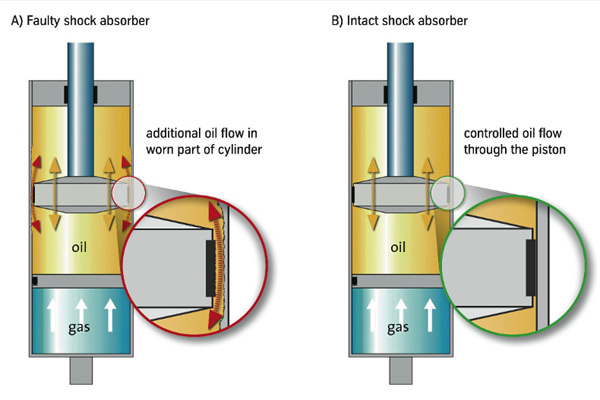 A) Faulty shock absorber

additional oil flow in worn part of cylinder

oil

gas

B) Intact shock absorber

controlled oil flow through the piston

oil

gas